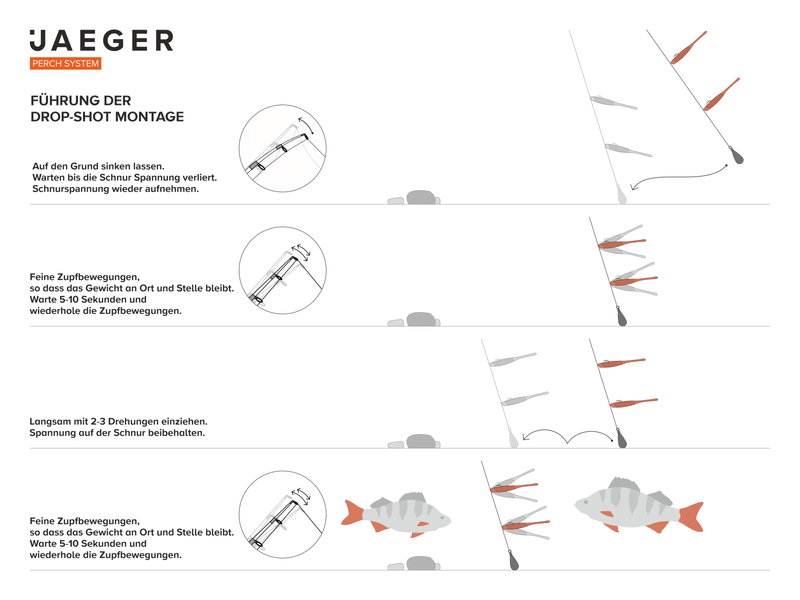 JAEGER
PERCH SYSTEM

FÜHRUNG DER
DROP-SHOT MONTAGE

Auf den Grund sinken lassen.
Warten bis die Schnur Spannung verliert.
Schnurspannung wieder aufnehmen.

Feine Zupfbewegungen,
so dass das Gewicht an Ort und Stelle bleibt.
Warte 5-10 Sekunden und
wiederhole die Zupfbewegungen.

Langsam mit 2-3 Drehungen einziehen.
Spannung auf der Schnur beibehalten.

Feine Zupfbewegungen,
so dass das Gewicht an Ort und Stelle bleibt.
Warte 5-10 Sekunden und
wiederhole die Zupfbewegungen.